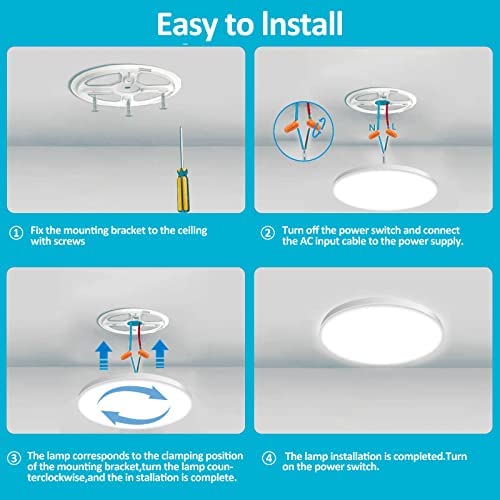 Easy to Install

N L

① Fix the mounting bracket to the ceiling with screws

② Turn off the power switch and connect the AC input cable to the power supply.

③ The lamp corresponds to the clamping position of the mounting bracket,turn the lamp counterclockwise,and the in stallation is complete.

④ The lamp installation is completed.Turn on the power switch.