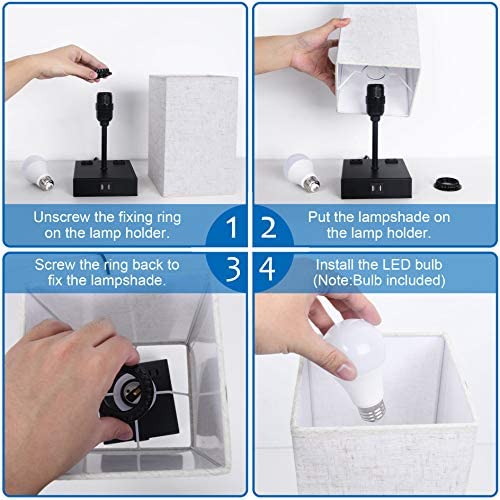 Unscrew the fixing ring on the lamp holder.

1

2

Put the lampshade on the lamp holder.

Screw the ring back to fix the lampshade.

3

4

Install the LED bulb (Note:Bulb included)