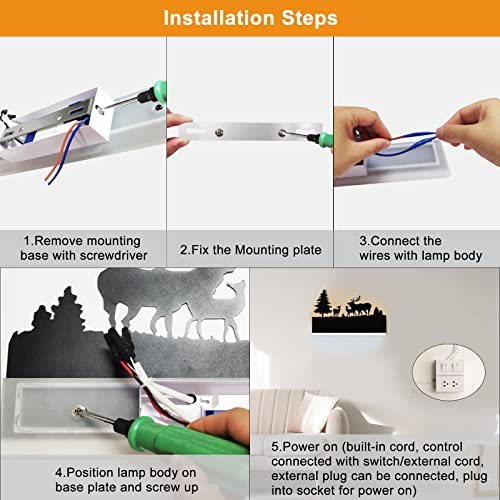 Installation Steps

1.Remove mounting base with screwdriver

2.Fix the Mounting plate

3.Connect the wires with lamp body

4.Position lamp body on base plate and screw up

5.Power on (built-in cord, control connected with switch/external cord, external plug can be connected, plug into socket for power on)