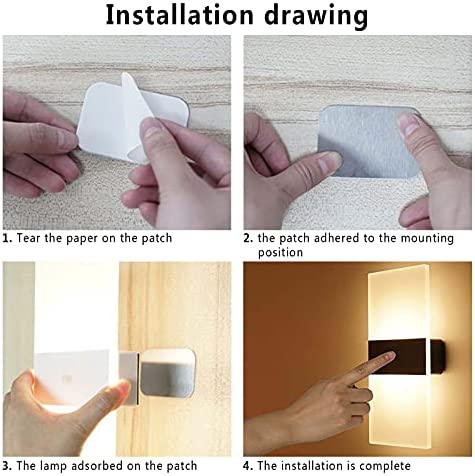 Installation drawing

1. Tear the paper on the patch

2. the patch adhered to the mounting position

3. The lamp adsorbed on the patch

4. The installation is complete