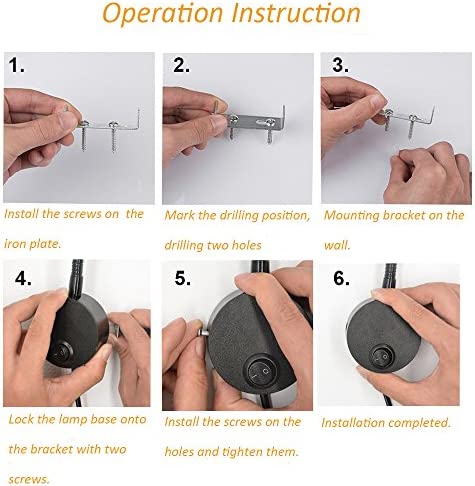 Operation Instruction

1.

Install the screws on the iron plate.

2.

Mark the drilling position, drilling two holes

3.

Mounting bracket on the wall.

4.

Lock the lamp base onto the bracket with two screws.

5.

Install the screws on the holes and tighten them.

6.

Installation completed.