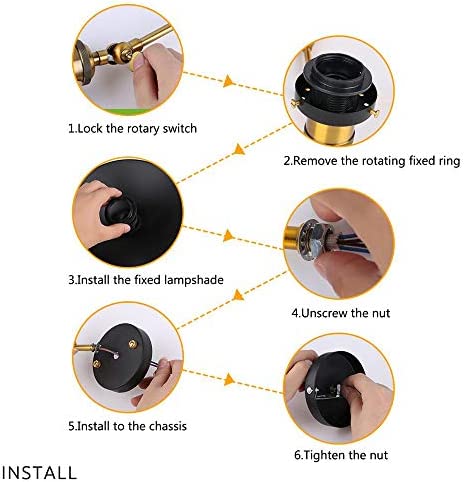 1.Lock the rotary switch

2.Remove the rotating fixed ring

3.Install the fixed lampshade

4.Unscrew the nut

5.Install to the chassis

6.Tighten the nut

INSTALL