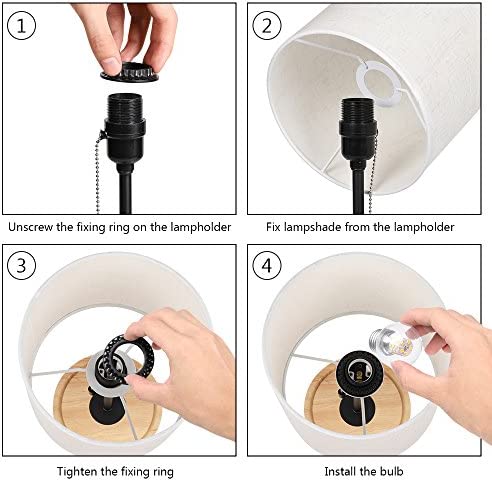 ①
Unscrew the fixing ring on the lampholder

②
Fix lampshade from the lampholder

③
Tighten the fixing ring

④
Install the bulb