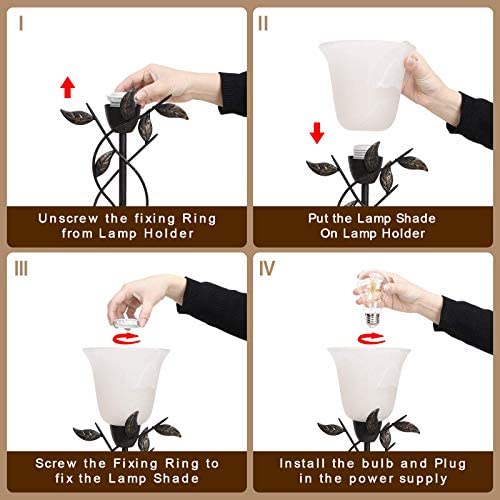 I

Unscrew the fixing Ring from Lamp Holder

II

Put the Lamp Shade On Lamp Holder

III

Screw the Fixing Ring to fix the Lamp Shade

IV

Install the bulb and Plug in the power supply