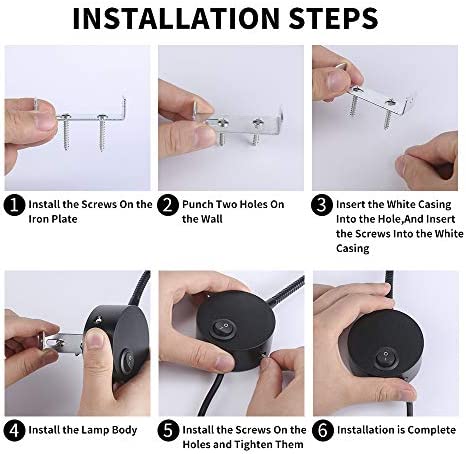 INSTALLATION STEPS

1 Install the Screws On the Iron Plate

2 Punch Two Holes On the Wall

3 Insert the White Casing Into the Hole,And Insert the Screws Into the White Casing

4 Install the Lamp Body

5 Install the Screws On the Holes and Tighten Them

6 Installation is Complete