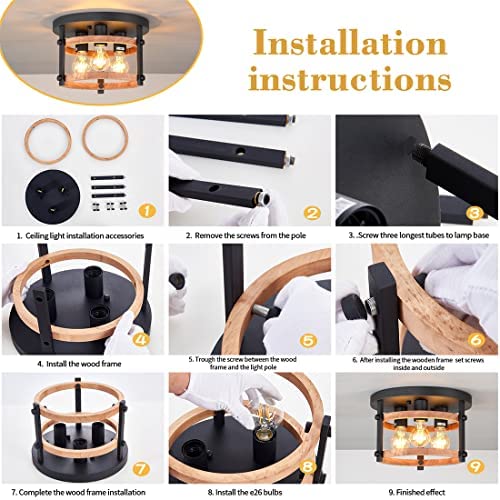 Installation instructions

1

1. Ceiling light installation accessories

2

2. Remove the screws from the pole

3

3. .Screw three longest tubes to lamp base

4

4. Install the wood frame

5

5. Trough the screw between the wood frame and the light pole

6

6. After installing the wooden frame set screws inside and outside

7

7. Complete the wood frame installation

8

8. Install the e26 bulbs

9

9. Finished effect