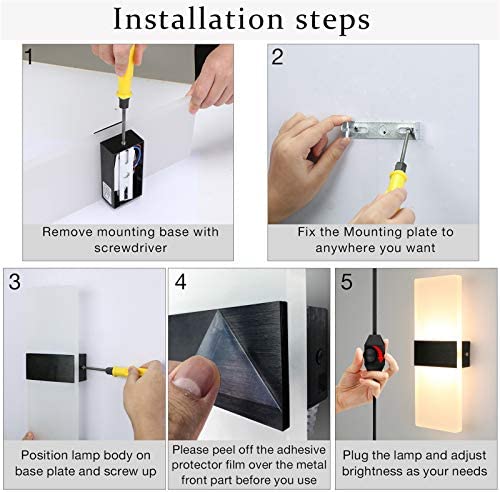 Installation steps

1

Remove mounting base with screwdriver

2

Fix the Mounting plate to anywhere you want

3

Position lamp body on base plate and screw up

4

Please peel off the adhesive protector film over the metal front part before you use

5

Plug the lamp and adjust brightness as your needs