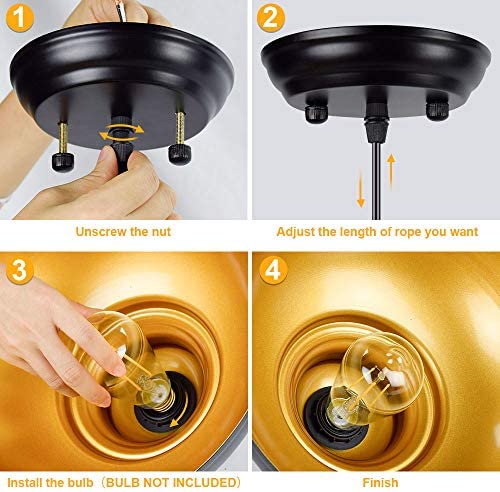 1

Unscrew the nut

2

Adjust the length of rope you want

3

Install the bulb（BULB NOT INCLUDED）

4

Finish