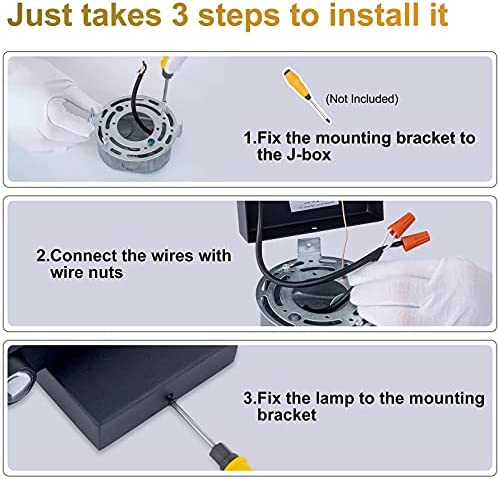 Just takes 3 steps to install it

(Not Included)

1.Fix the mounting bracket to the J-box

2.Connect the wires with wire nuts

3.Fix the lamp to the mounting bracket