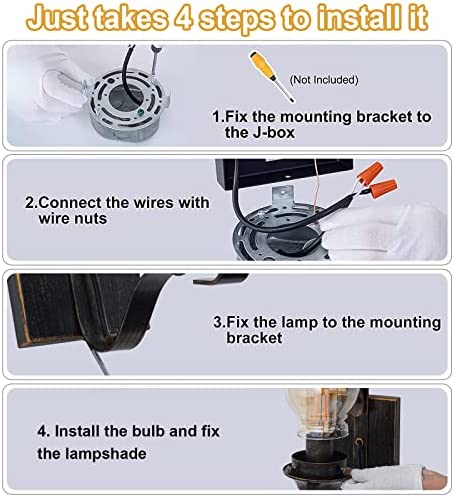 Just takes 4 steps to install it

(Not Included)

1.Fix the mounting bracket to the J-box

2.Connect the wires with wire nuts

3.Fix the lamp to the mounting bracket

4. Install the bulb and fix the lampshade