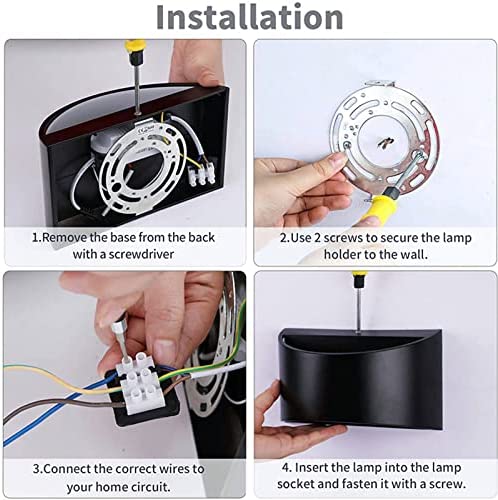 Installation

1.Remove the base from the back with a screwdriver

2.Use 2 screws to secure the lamp holder to the wall.

3.Connect the correct wires to your home circuit.

4. Insert the lamp into the lamp socket and fasten it with a screw.