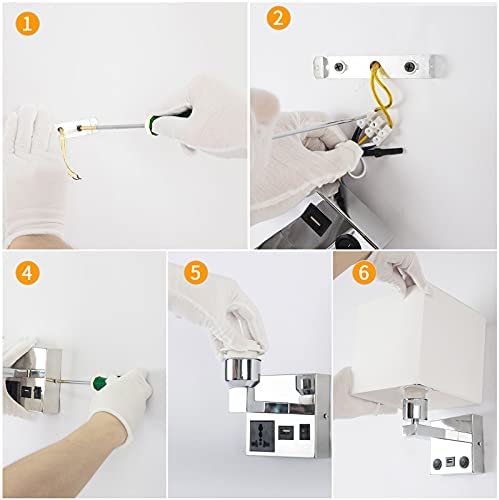 1

2

4

5

6