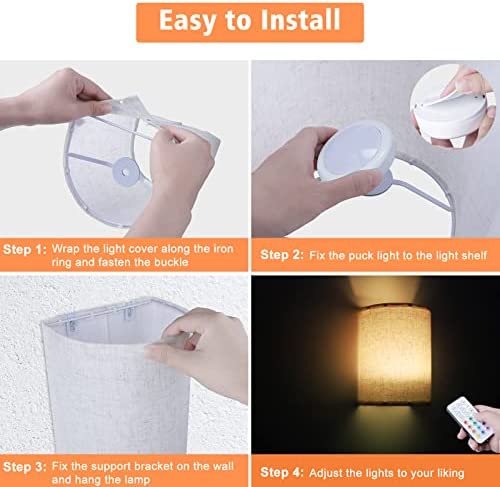 Easy to Install

Step 1: Wrap the light cover along the iron ring and fasten the buckle

Step 2: Fix the puck light to the light shelf

Step 3: Fix the support bracket on the wall and hang the lamp

Step 4: Adjust the lights to your liking