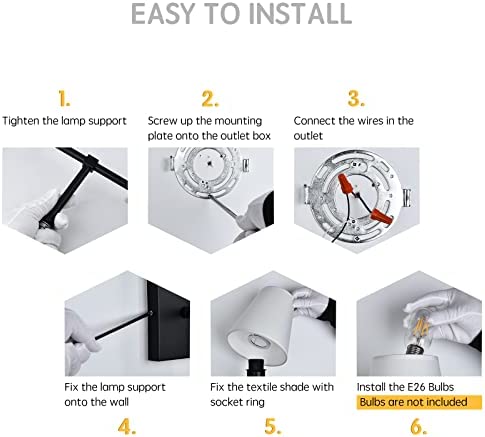 EASY TO INSTALL

1.
Tighten the lamp support

2.
Screw up the mounting plate onto the outlet box

3.
Connect the wires in the outlet

Fix the lamp support onto the wall
4.

Fix the textile shade with socket ring
5.

Install the E26 Bulbs
Bulbs are not included
6.