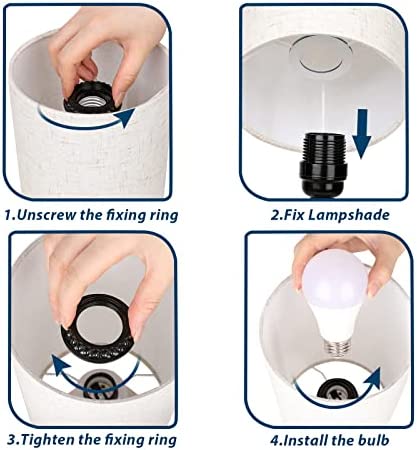 1.Unscrew the fixing ring

2.Fix Lampshade

3.Tighten the fixing ring

4.Install the bulb