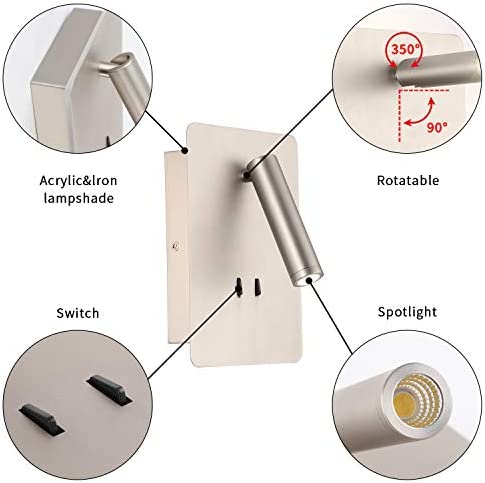 350°

90°

Acrylic&Iron lampshade

Rotatable

Switch

Spotlight