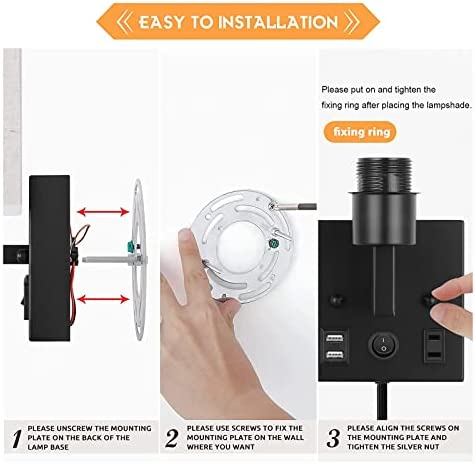 EASY TO INSTALLATION

Please put on and tighten the fixing ring after placing the lampshade.

fixing ring

1 PLEASE UNSCREW THE MOUNTING PLATE ON THE BACK OF THE LAMP BASE

2 PLEASE USE SCREWS TO FIX THE MOUNTING PLATE ON THE WALL WHERE YOU WANT

3 PLEASE ALIGN THE SCREWS ON THE MOUNTING PLATE AND TIGHTEN THE SILVER NUT