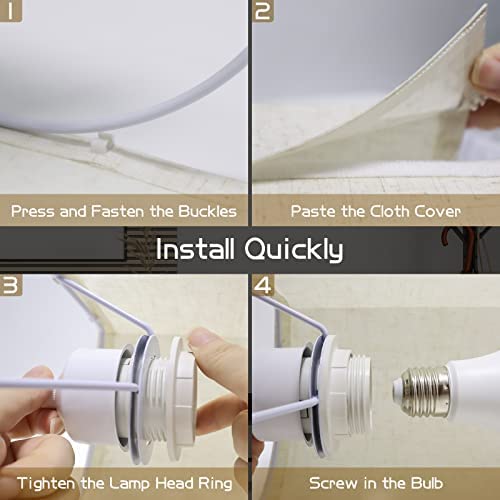 1

Press and Fasten the Buckles

2

Paste the Cloth Cover

Install Quickly

3

Tighten the Lamp Head Ring

4

Screw in the Bulb