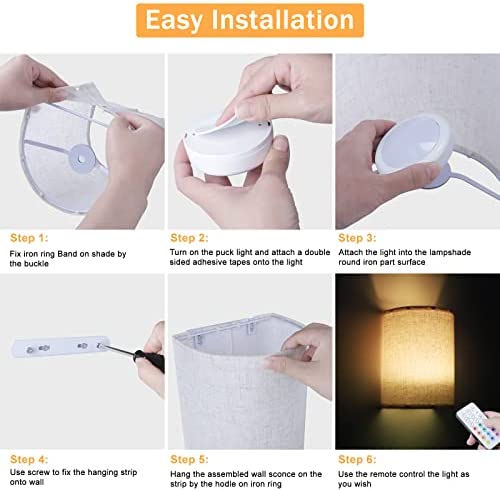 Easy Installation

Step 1:
Fix iron ring Band on shade by the buckle

Step 2:
Turn on the puck light and attach a double sided adhesive tapes onto the light

Step 3:
Attach the light into the lampshade round iron part surface

Step 4:
Use screw to fix the hanging strip onto wall

Step 5:
Hang the assembled wall sconce on the strip by the hodle on iron ring

Step 6:
Use the remote control the light as you wish