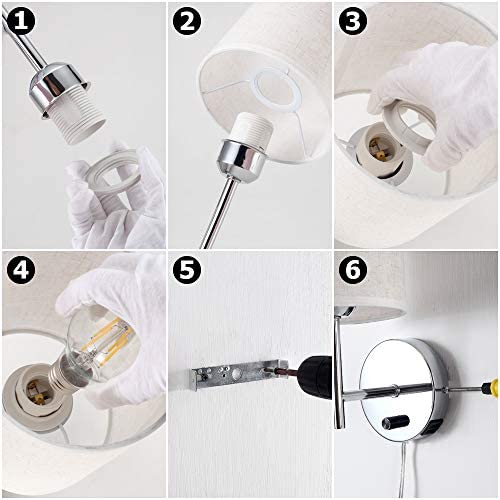 1
2
3
4
5
6