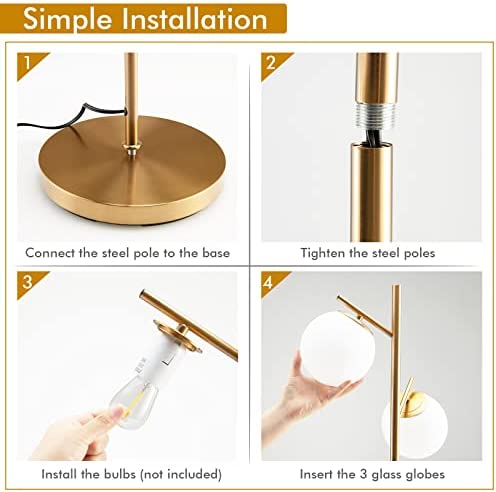 Simple Installation

1

Connect the steel pole to the base

2

Tighten the steel poles

3

Install the bulbs (not included)

4

Insert the 3 glass globes