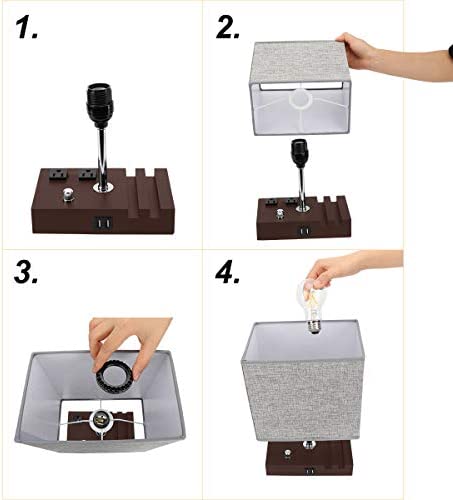 1.

2.

3.

4.