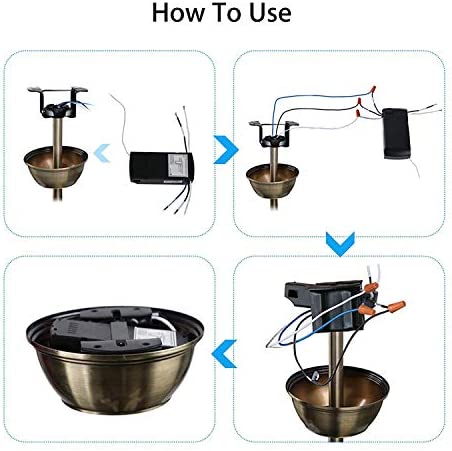 How To Use