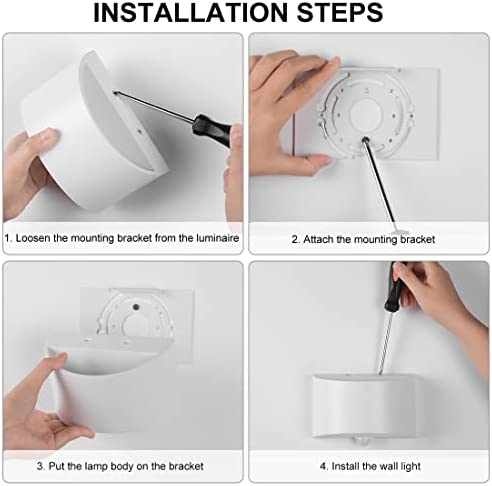 INSTALLATION STEPS

1. Loosen the mounting bracket from the luminaire

2. Attach the mounting bracket

3. Put the lamp body on the bracket

4. Install the wall light