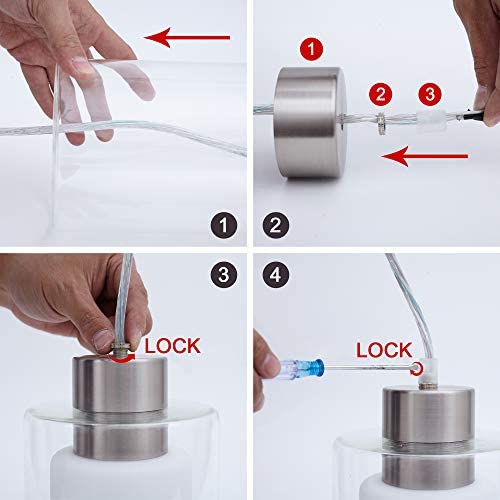 1

1 2 3

2

3

LOCK

4

LOCK