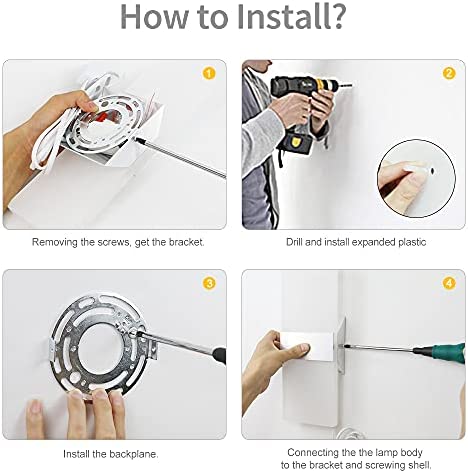 How to Install?

1

Removing the screws, get the bracket.

2

Drill and install expanded plastic

3

Install the backplane.

4

Connecting the the lamp body to the bracket and screwing shell.