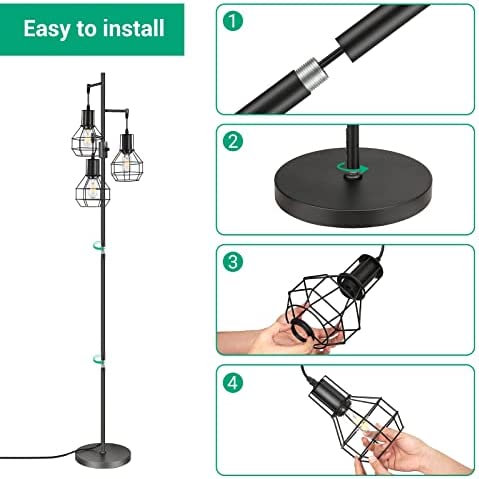 Easy to install

1

2

3

4