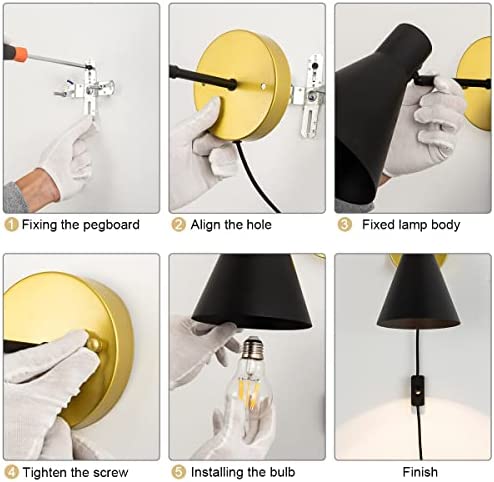 1 Fixing the pegboard

2 Align the hole

3 Fixed lamp body

4 Tighten the screw

5 Installing the bulb

Finish